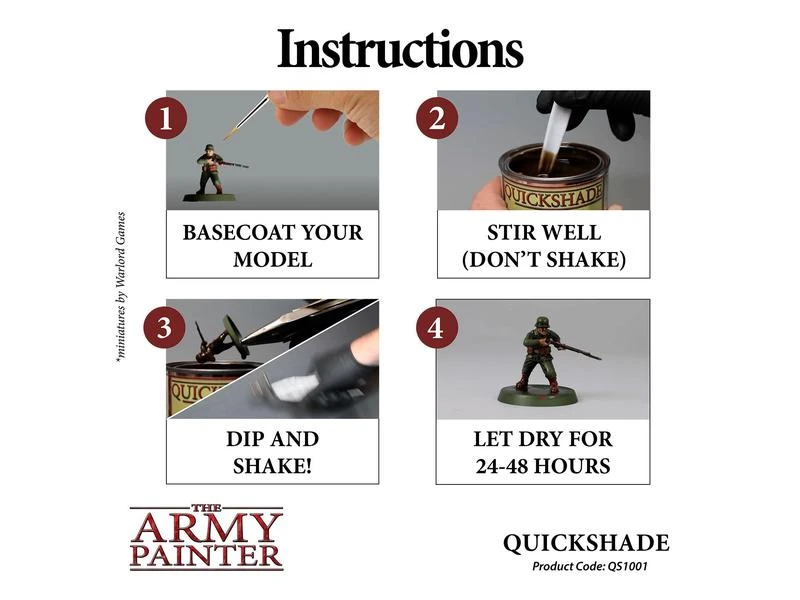 Instructions

*miniatures by Warlord Games

1

BASECOAT YOUR MODEL

2

QUICKSHADE

STIR WELL (DON'T SHAKE)

3

QUIC

DIP AND SHAKE!

4

LET DRY FOR 24-48 HOURS

THE ARMY PAINTER

QUICKSHADE
Product Code: QS1001