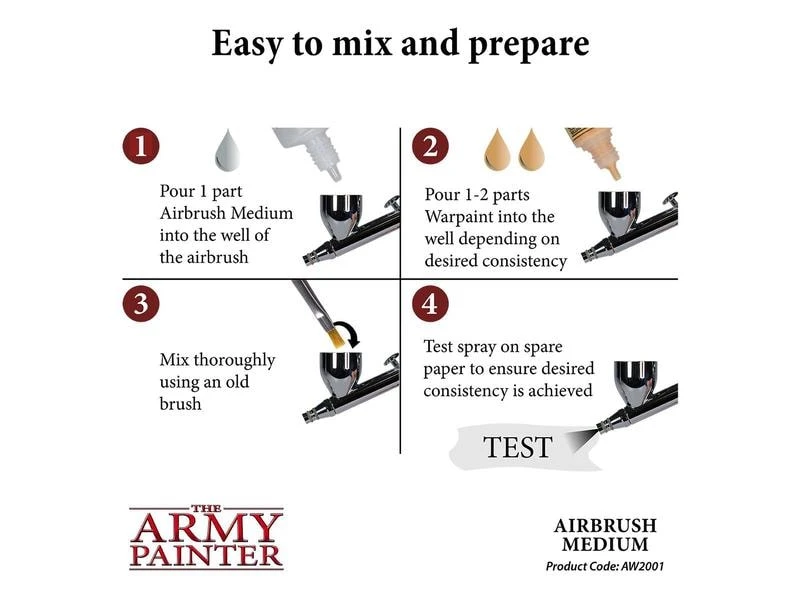 Easy to mix and prepare

1

Pour 1 part Airbrush Medium into the well of the airbrush

2

Pour 1-2 parts Warpaint into the well depending on desired consistency

3

Mix thoroughly using an old brush

4

Test spray on spare paper to ensure desired consistency is achieved

TEST

THE ARMY PAINTER

AIRBRUSH MEDIUM
Product Code: AW2001